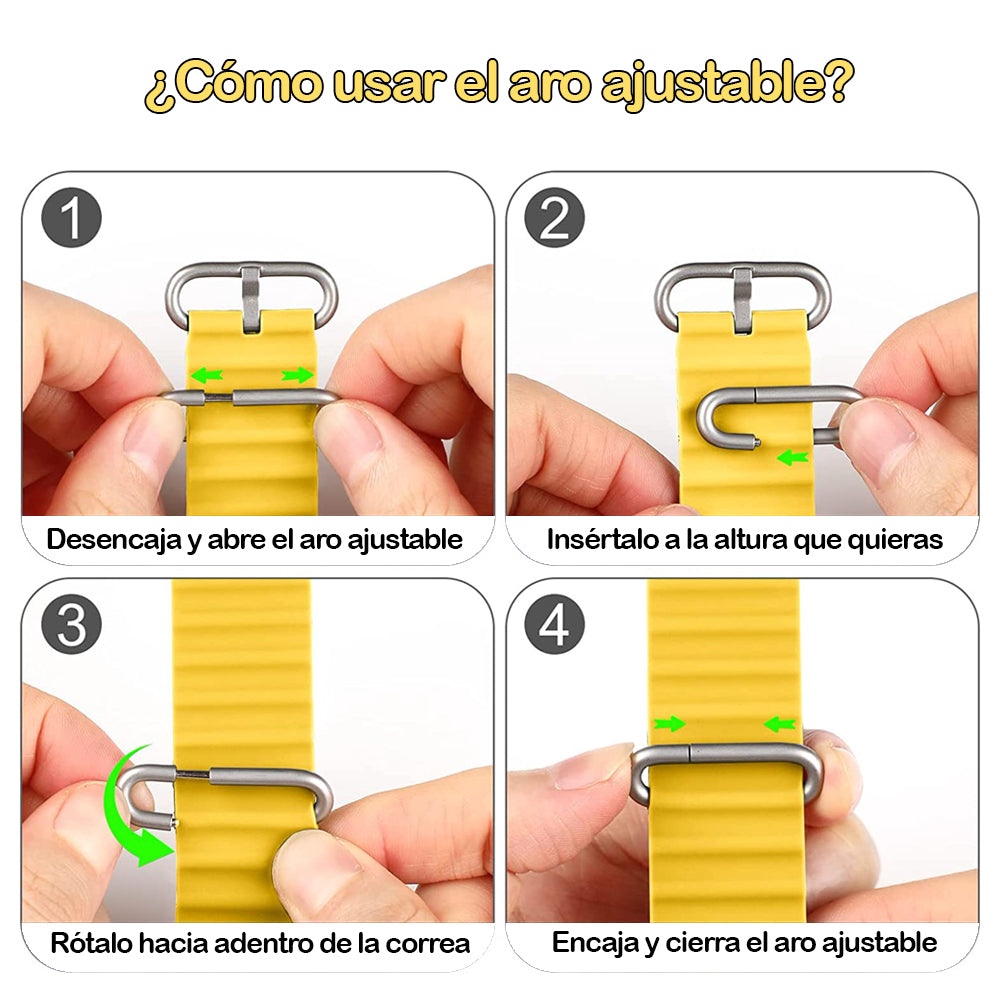 ¿Cómo usar el aro ajustable?

1
Desencaja y abre el aro ajustable

2
Insértalo a la altura que quieras

3
Rótalo hacia adentro de la correa

4
Encaja y cierra el aro ajustable