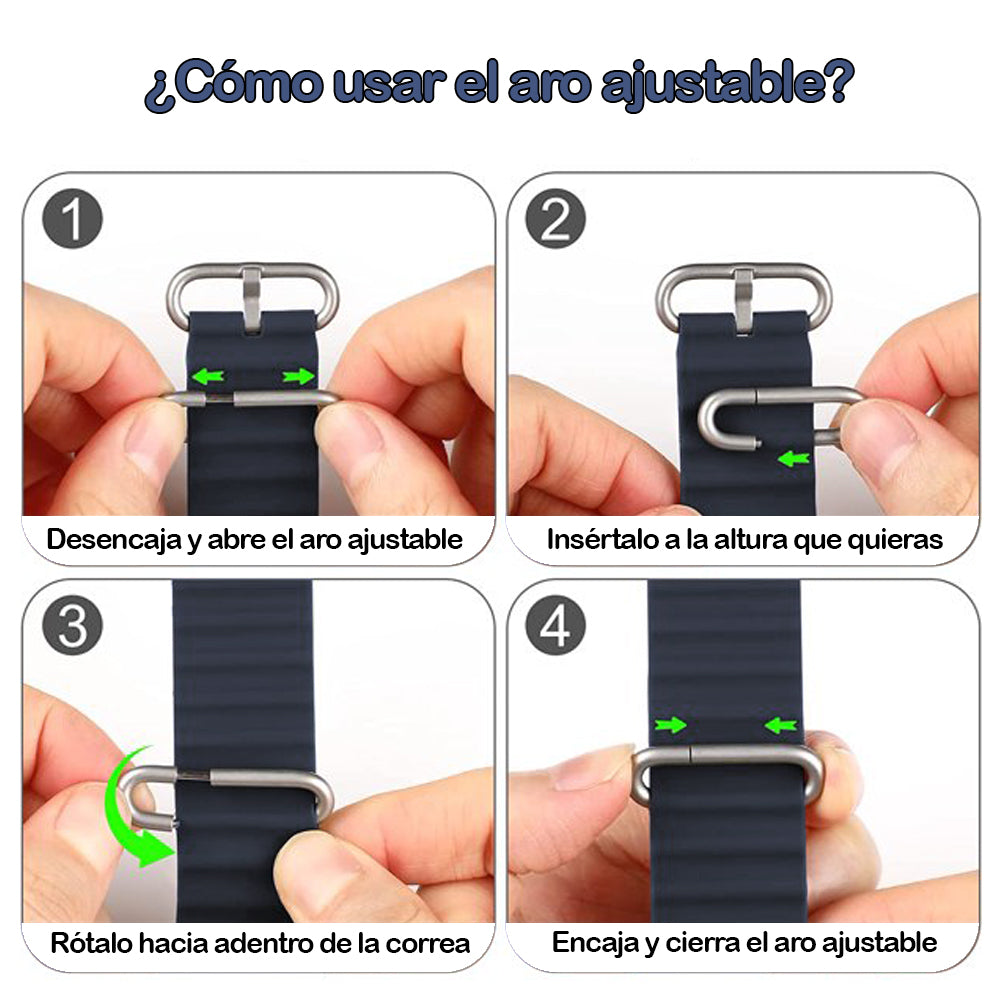 ¿Cómo usar el aro ajustable?

1
Desencaja y abre el aro ajustable

2
Insértalo a la altura que quieras

3
Rótalo hacia adentro de la correa

4
Encaja y cierra el aro ajustable