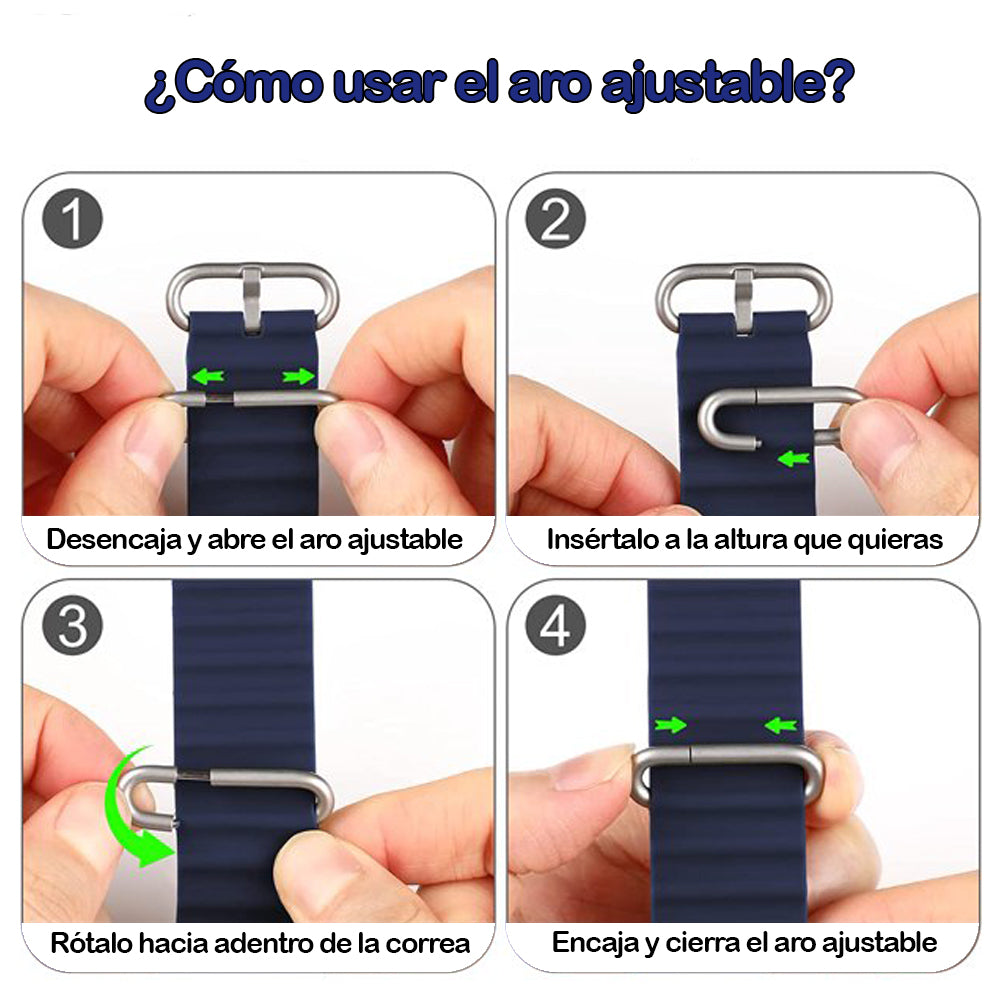 ¿Cómo usar el aro ajustable?

1

Desencaja y abre el aro ajustable

2

Insértalo a la altura que quieras

3

Rótalo hacia adentro de la correa

4

Encaja y cierra el aro ajustable