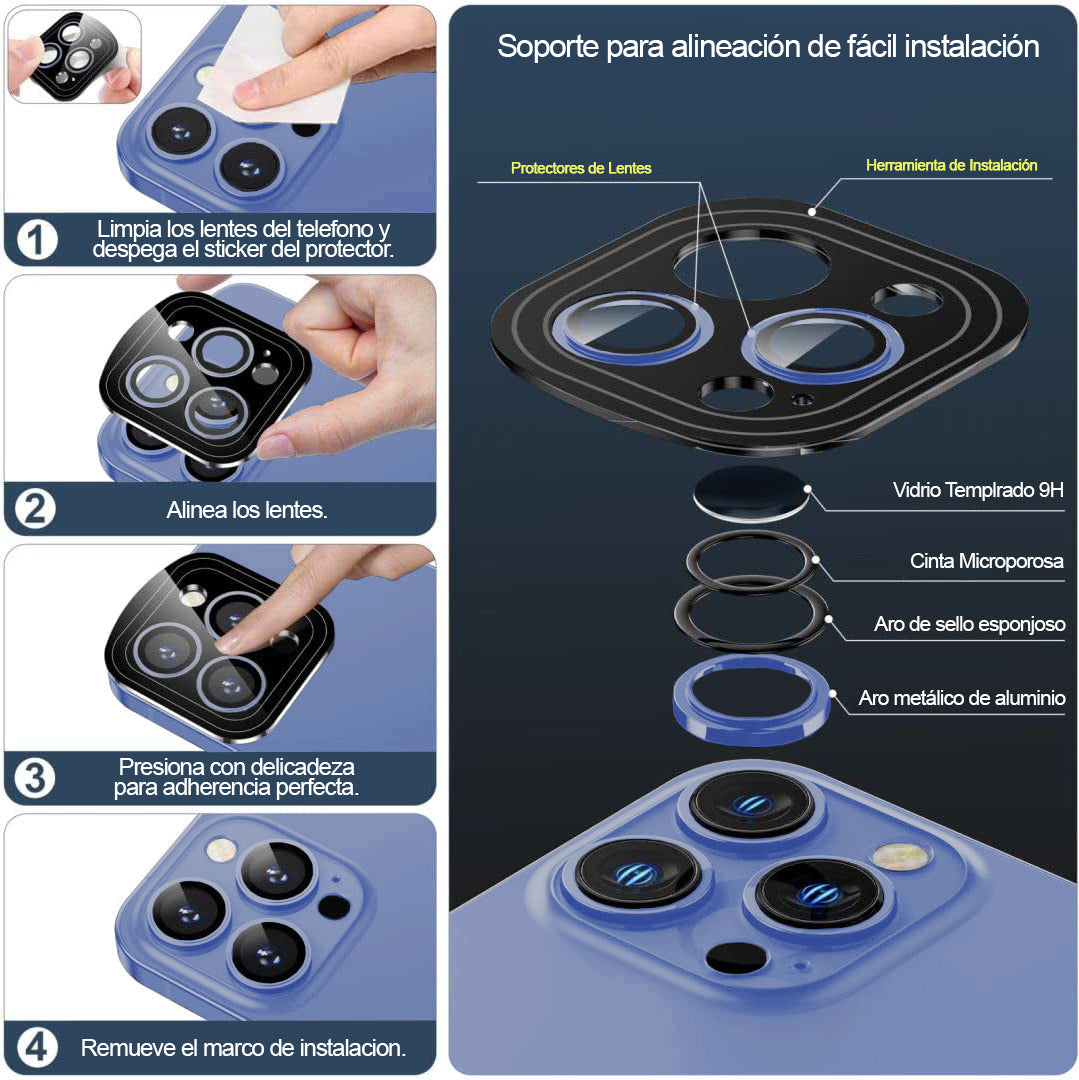 1 Limpia los lentes del telefono y despega el sticker del protector.

2 Alinea los lentes.

3 Presiona con delicadeza para adherencia perfecta.

4 Remueve el marco de instalacion.

Soporte para alineación de fácil instalación

Protectores de Lentes

Herramienta de Instalación

Vidrio Templrado 9H

Cinta Microporosa

Aro de sello esponjoso

Aro metálico de aluminio