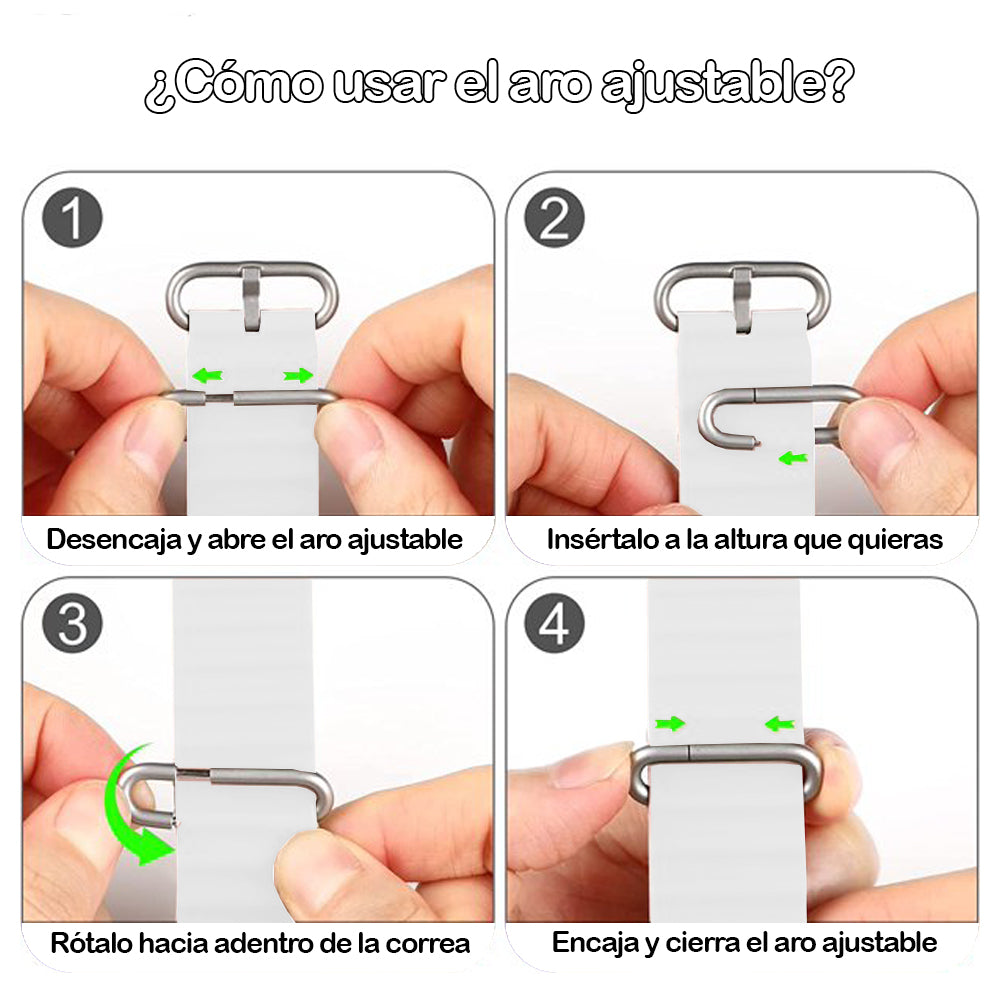 ¿Cómo usar el aro ajustable?

1
Desencaja y abre el aro ajustable

2
Insértalo a la altura que quieras

3
Rótalo hacia adentro de la correa

4
Encaja y cierra el aro ajustable