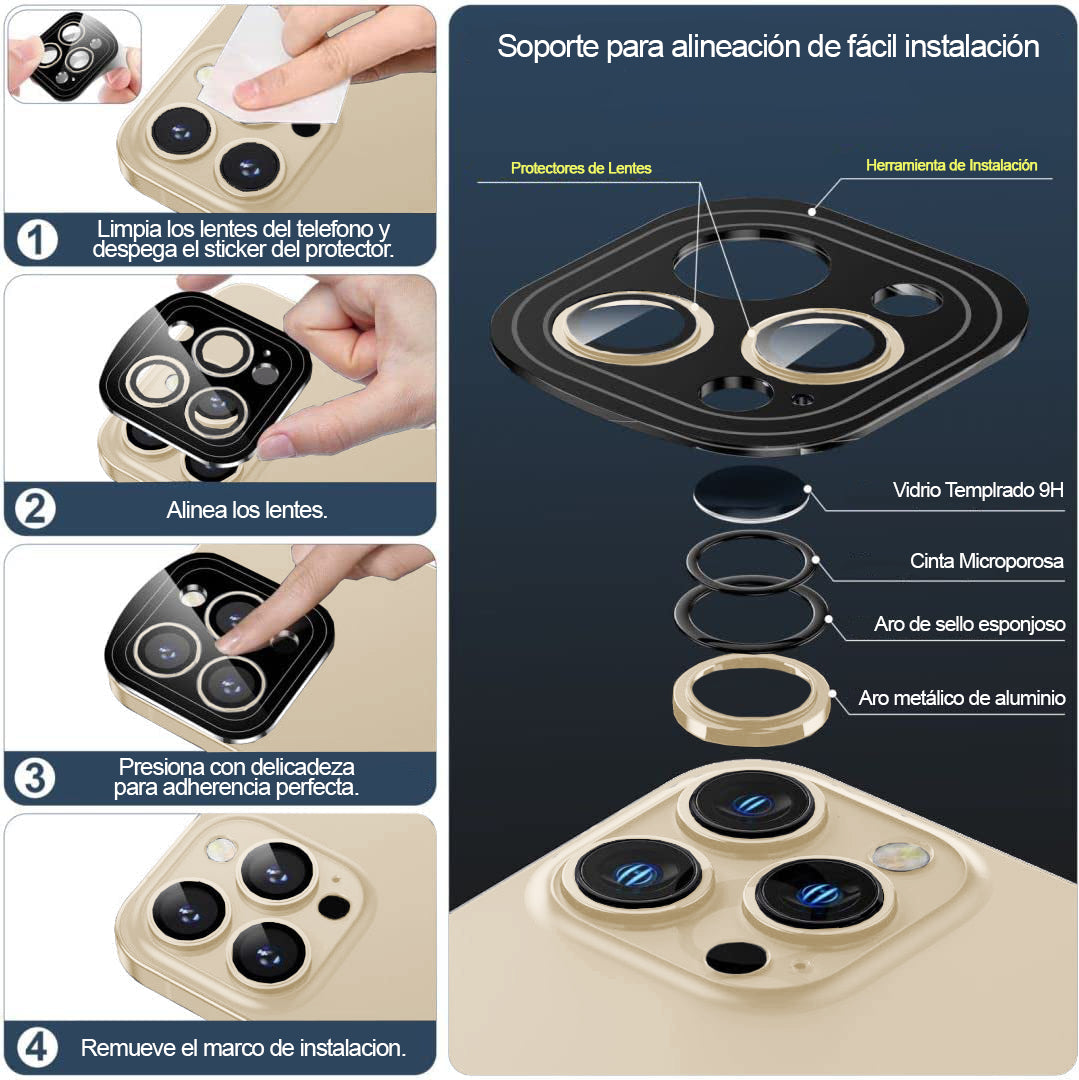 1 Limpia los lentes del telefono y despega el sticker del protector.

2 Alinea los lentes.

3 Presiona con delicadeza para adherencia perfecta.

4 Remueve el marco de instalacion.

Soporte para alineación de fácil instalación

Protectores de Lentes

Herramienta de Instalación

Vidrio Templrado 9H

Cinta Microporosa

Aro de sello esponjoso

Aro metálico de aluminio