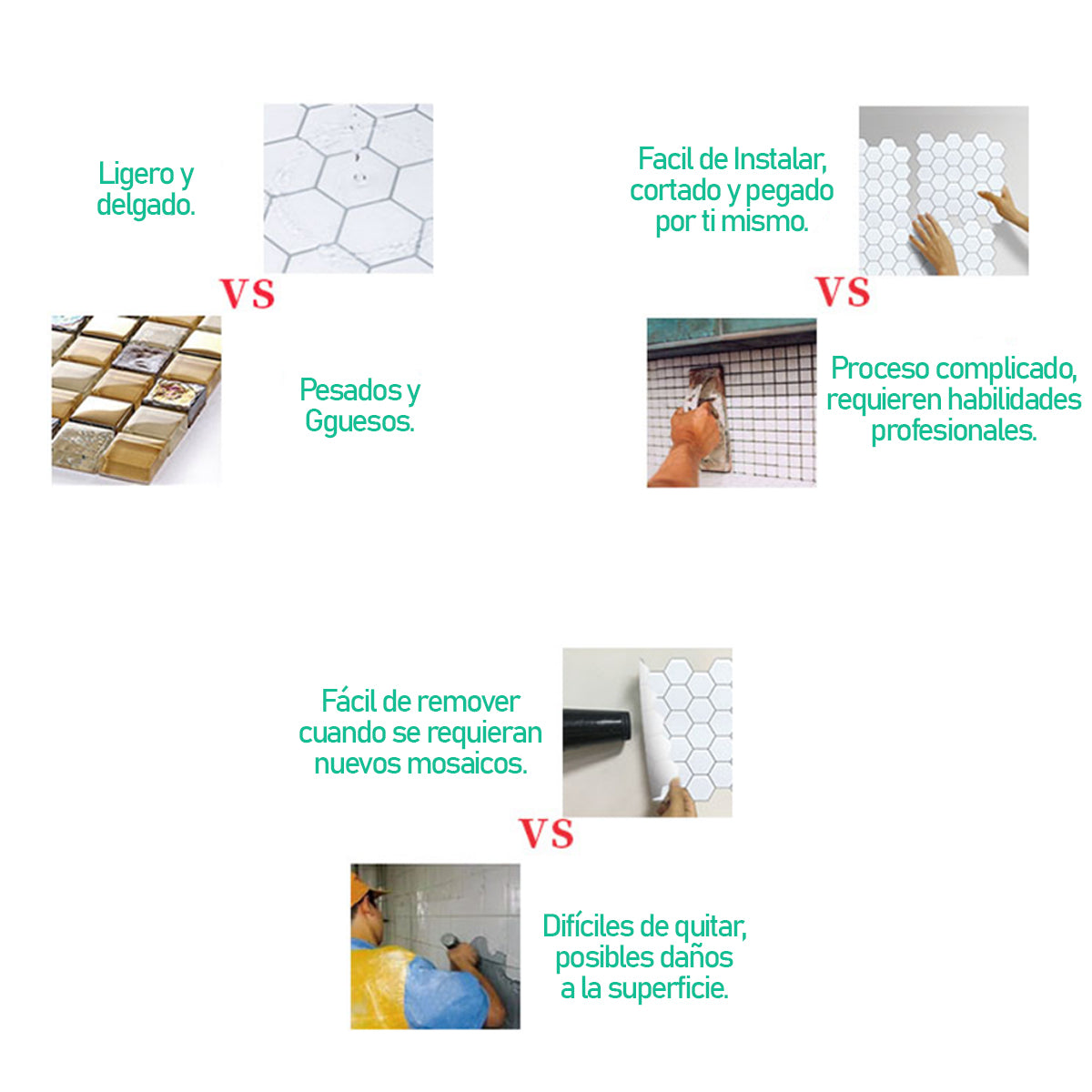 Ligero y delgado.

VS

Pesados y Gguesos.

Facil de Instalar, cortado y pegado por ti mismo.

VS

Proceso complicado, requieren habilidades profesionales.

Fácil de remover cuando se requieran nuevos mosaicos.

VS

Difíciles de quitar, posibles daños a la superficie.