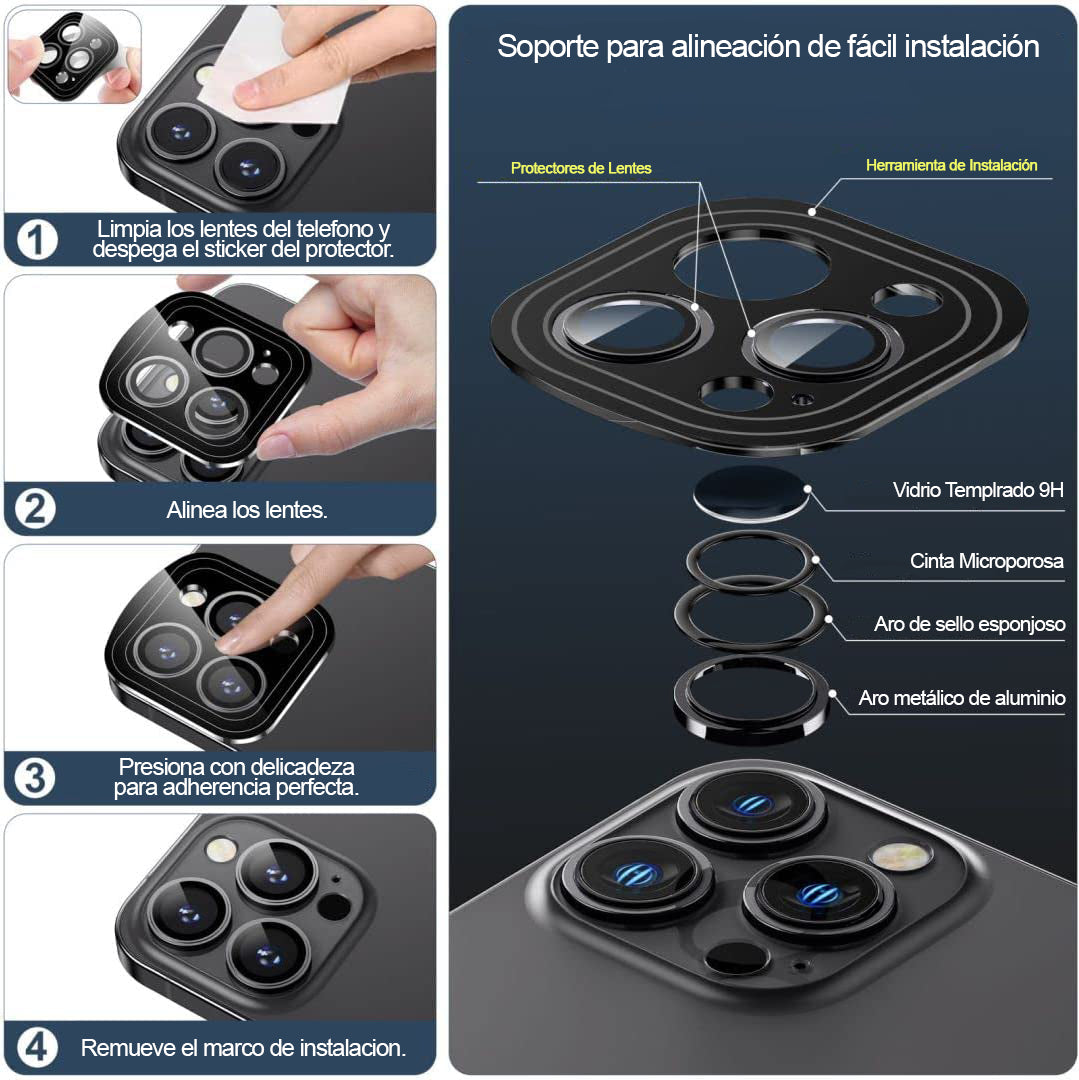 1 Limpia los lentes del telefono y despega el sticker del protector.

2 Alinea los lentes.

3 Presiona con delicadeza para adherencia perfecta.

4 Remueve el marco de instalacion.

Soporte para alineación de fácil instalación

Protectores de Lentes

Herramienta de Instalación

Vidrio Templrado 9H

Cinta Microporosa

Aro de sello esponjoso

Aro metálico de aluminio