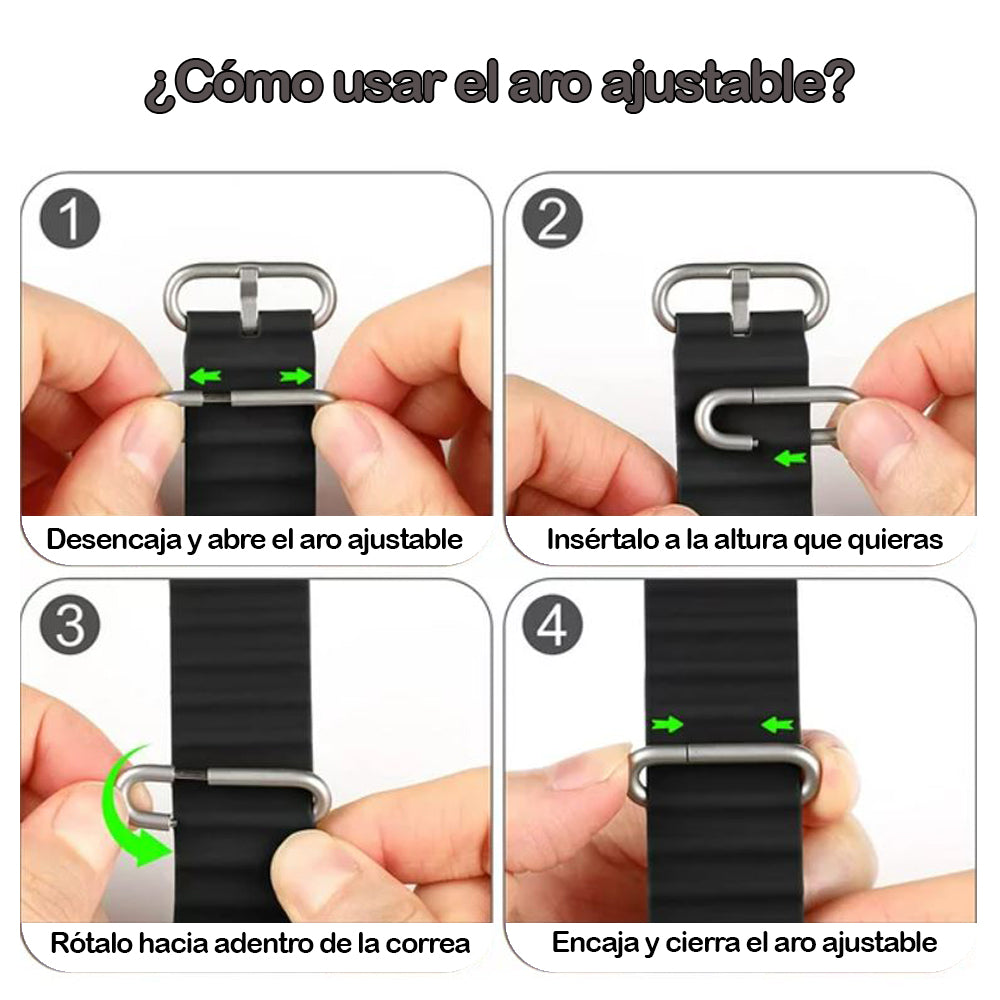 ¿Cómo usar el aro ajustable?

1

Desencaja y abre el aro ajustable

2

Insértalo a la altura que quieras

3

Rótalo hacia adentro de la correa

4

Encaja y cierra el aro ajustable