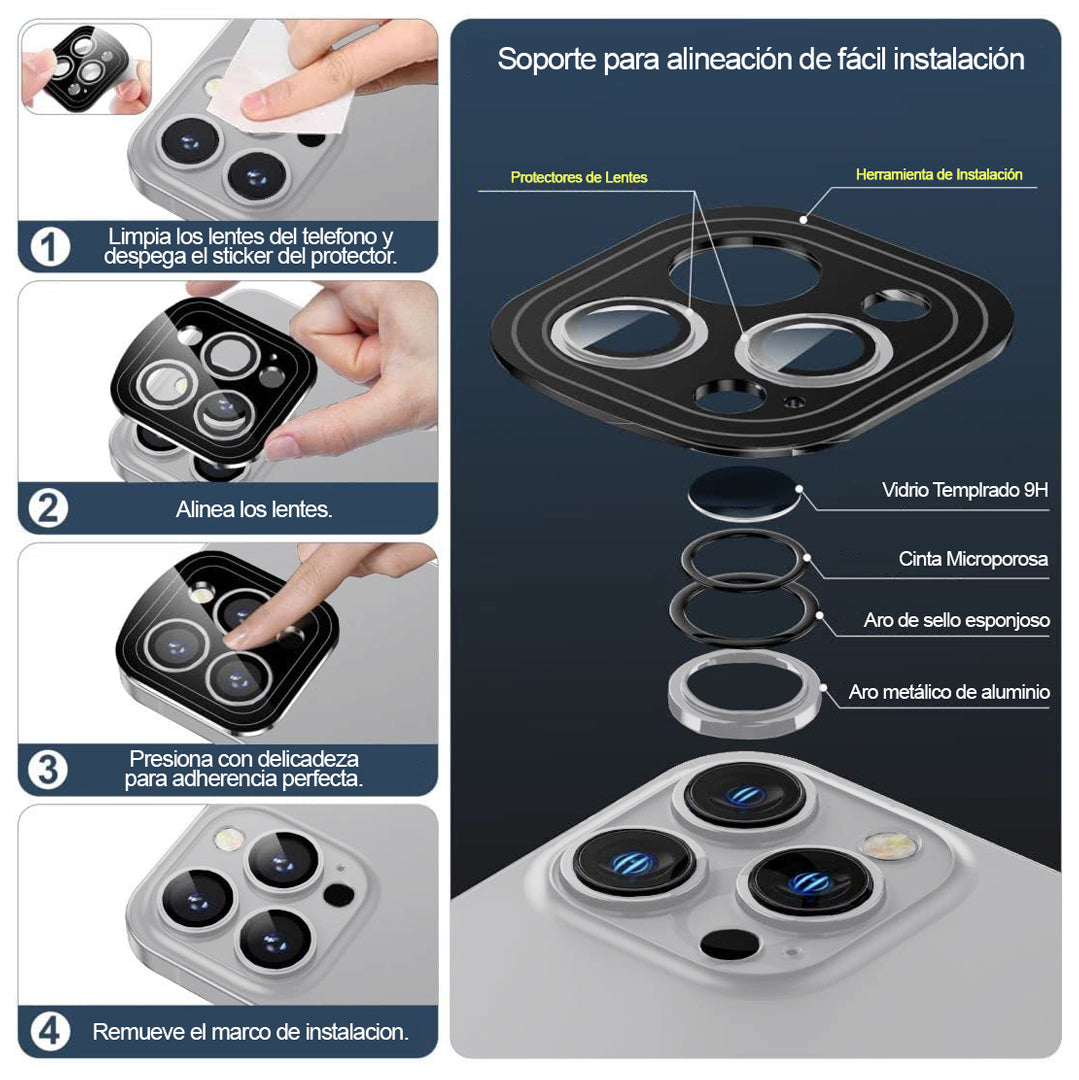 1 Limpia los lentes del telefono y despega el sticker del protector.

2 Alinea los lentes.

3 Presiona con delicadeza para adherencia perfecta.

4 Remueve el marco de instalacion.

Soporte para alineación de fácil instalación

Protectores de Lentes

Herramienta de Instalación

Vidrio Templrado 9H

Cinta Microporosa

Aro de sello esponjoso

Aro metálico de aluminio