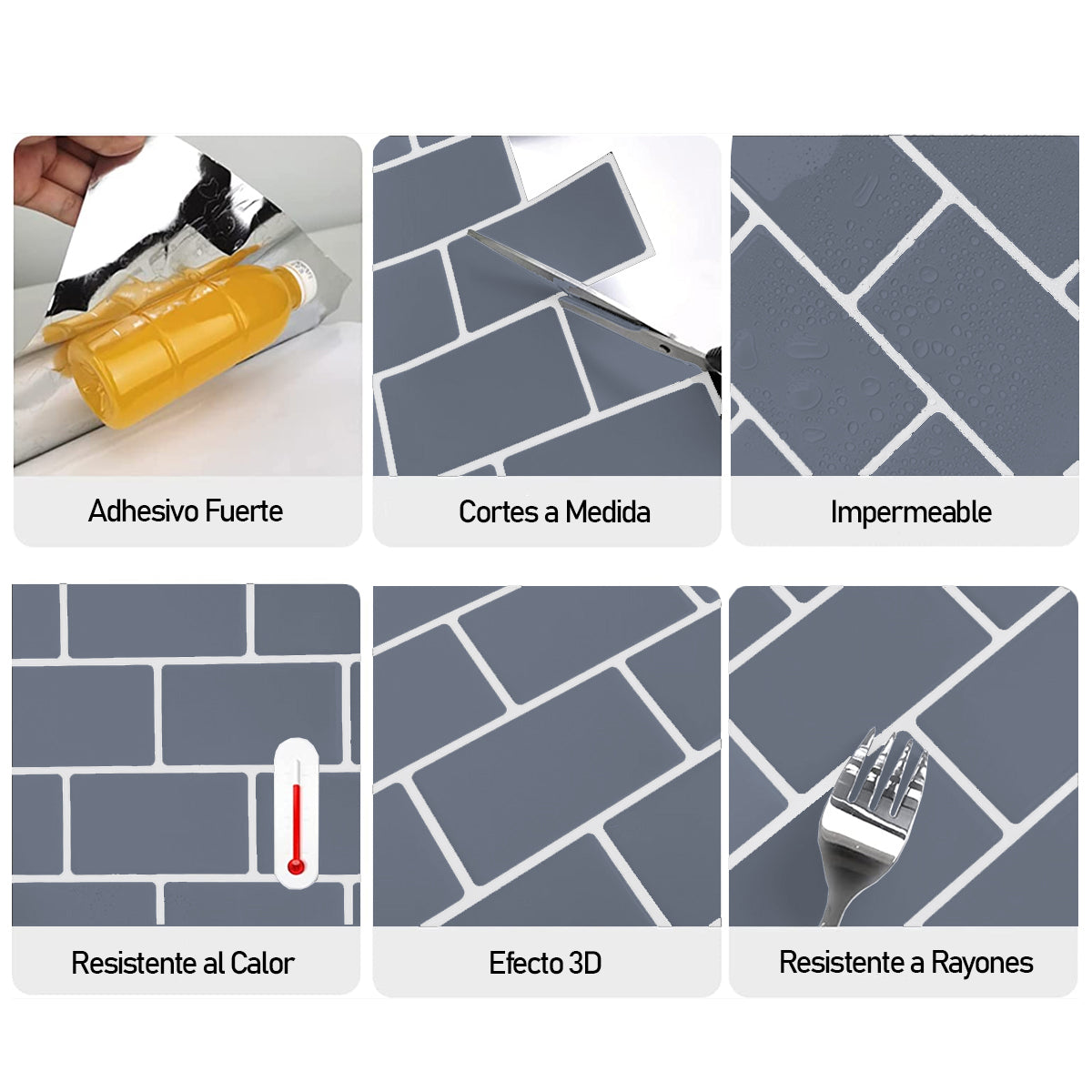 Adhesivo Fuerte

Cortes a Medida

Impermeable

Resistente al Calor

Efecto 3D

Resistente a Rayones