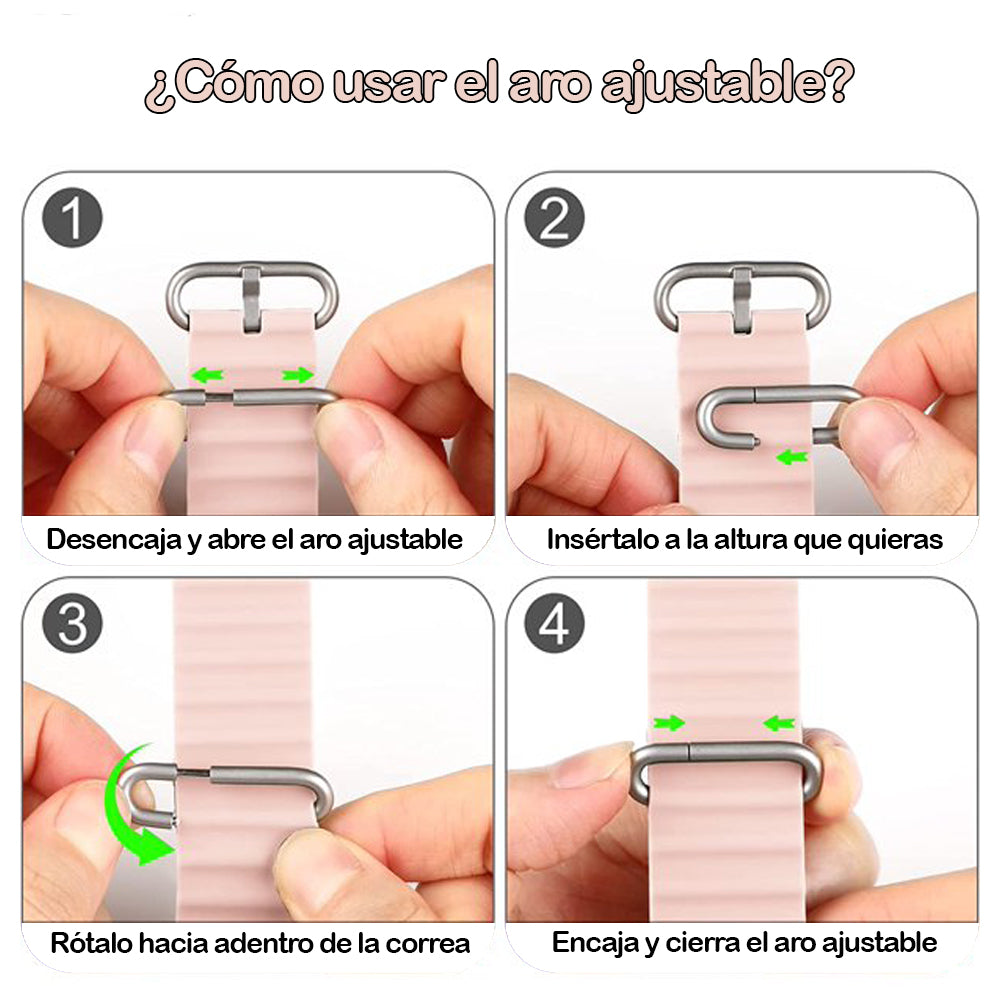 ¿Cómo usar el aro ajustable?

1
Desencaja y abre el aro ajustable

2
Insértalo a la altura que quieras

3
Rótalo hacia adentro de la correa

4
Encaja y cierra el aro ajustable