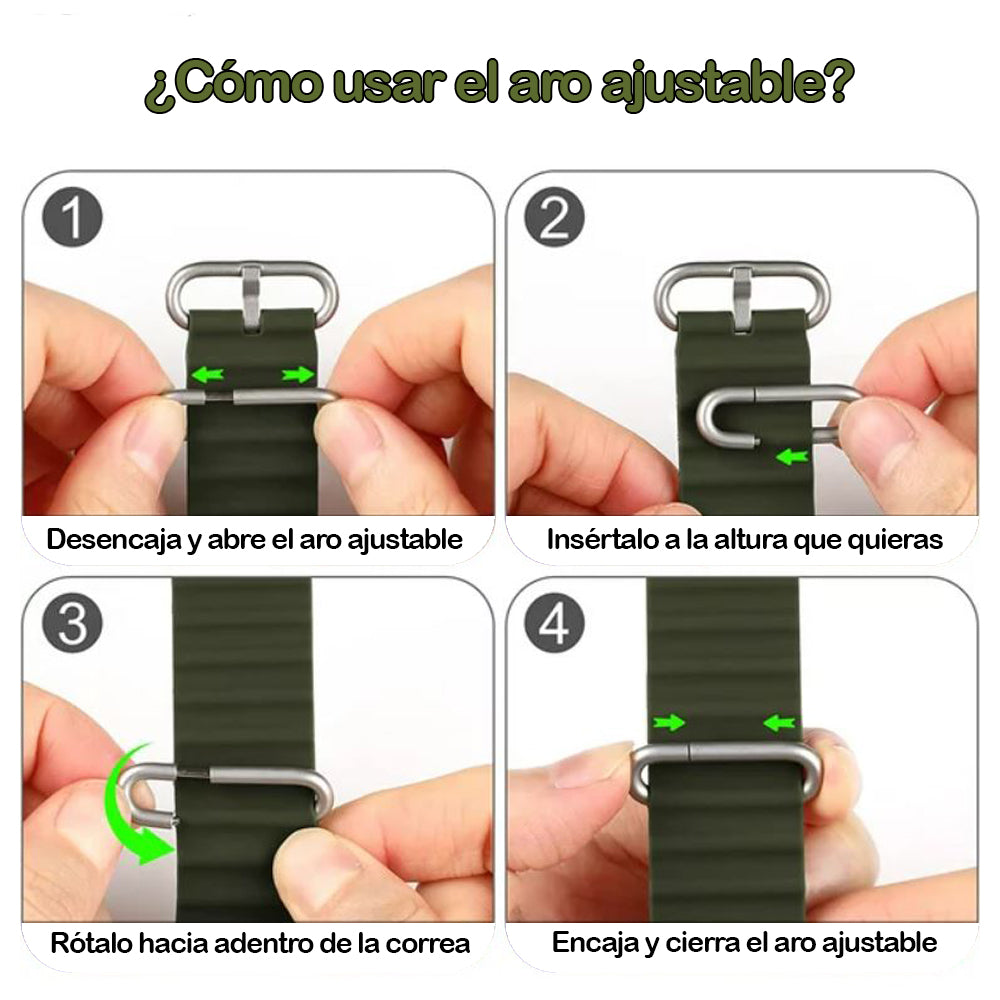 ¿Cómo usar el aro ajustable?

1

Desencaja y abre el aro ajustable

2

Insértalo a la altura que quieras

3

Rótalo hacia adentro de la correa

4

Encaja y cierra el aro ajustable