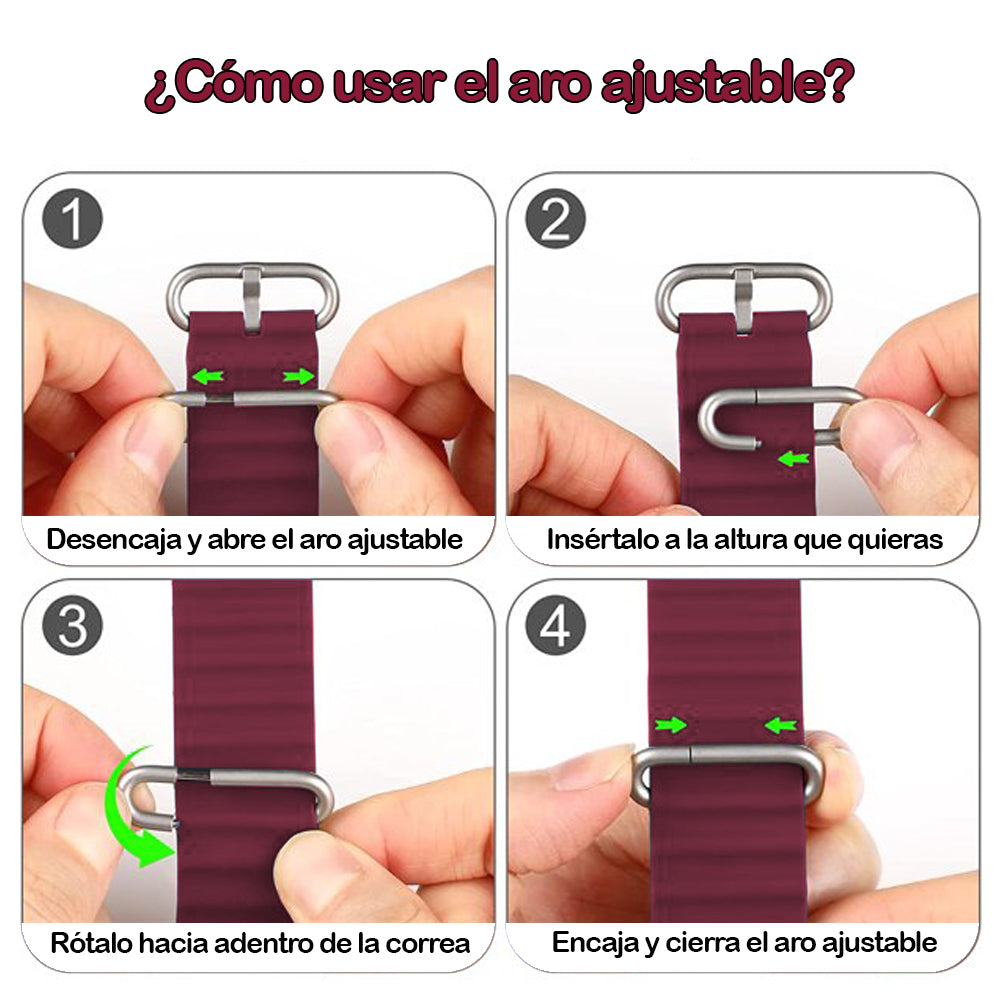 ¿Cómo usar el aro ajustable?

1

Desencaja y abre el aro ajustable

2

Insértalo a la altura que quieras

3

Rótalo hacia adentro de la correa

4

Encaja y cierra el aro ajustable