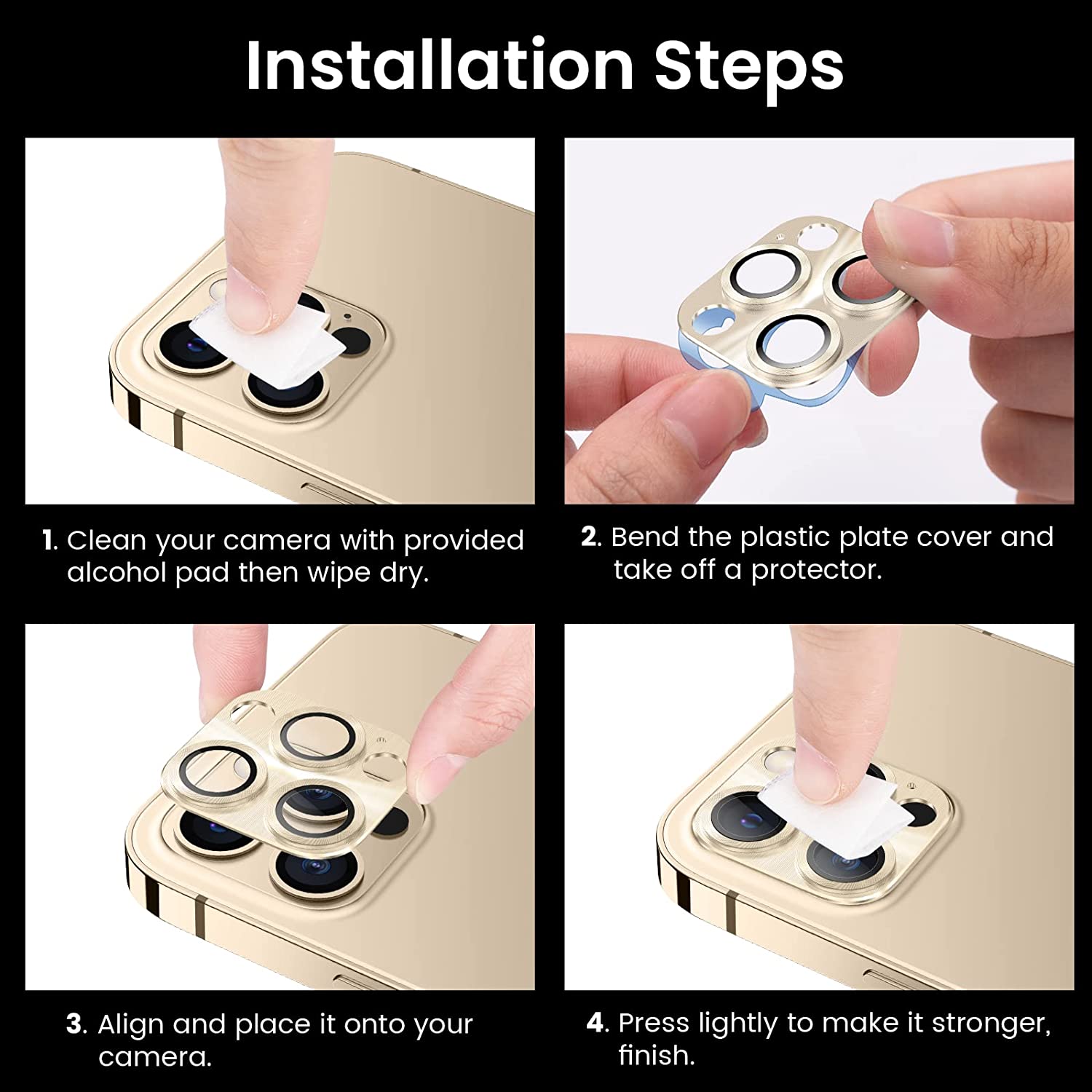 Installation Steps

1. Clean your camera with provided alcohol pad then wipe dry.

2. Bend the plastic plate cover and take off a protector.

3. Align and place it onto your camera.

4. Press lightly to make it stronger, finish.